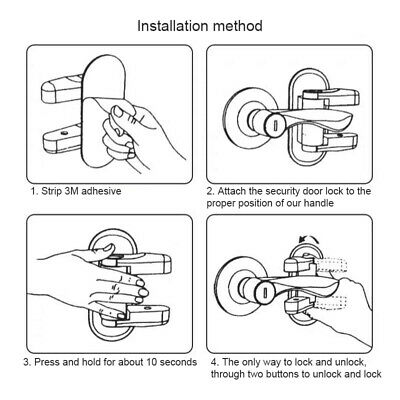 Installation method

1. Strip 3M adhesive

2. Attach the security door lock to the proper position of our handle

3. Press and hold for about 10 seconds

4. The only way to lock and unlock, through two buttons to unlock and lock