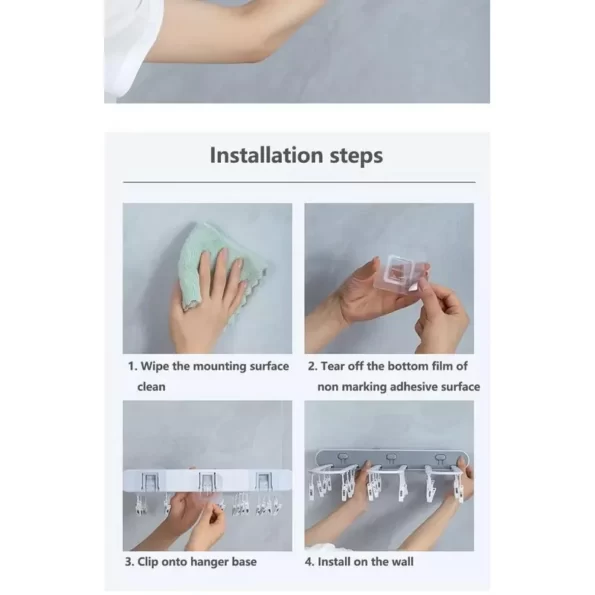 Installation steps

1. Wipe the mounting surface clean

2. Tear off the bottom film of non marking adhesive surface

3. Clip onto hanger base

4. Install on the wall