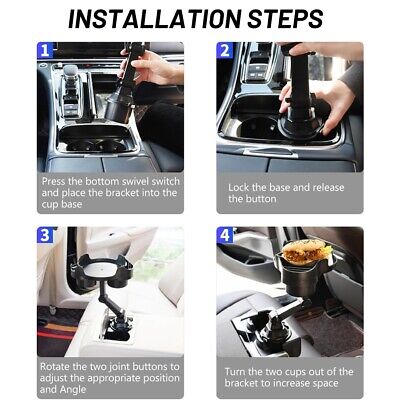 INSTALLATION STEPS

1

Press the bottom swivel switch and place the bracket into the cup base

2

Lock the base and release the button

3

Rotate the two joint buttons to adjust the appropriate position and Angle

4

Turn the two cups out of the bracket to increase space