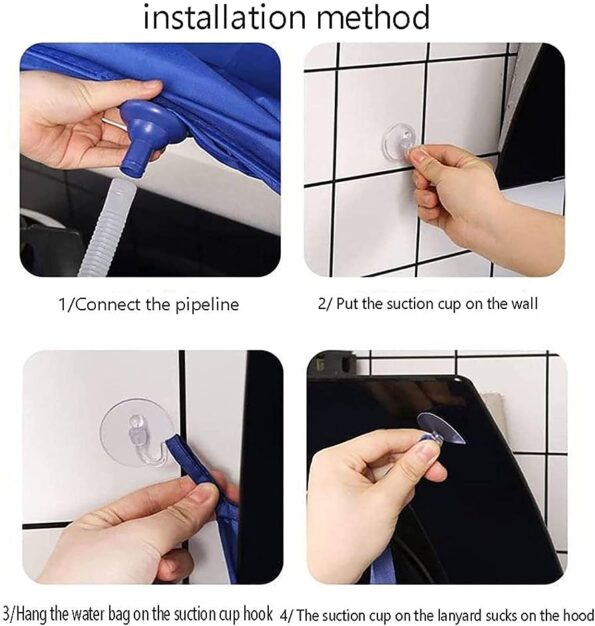 installation method

1/Connect the pipeline

2/ Put the suction cup on the wall

3/Hang the water bag on the suction cup hook

4/ The suction cup on the lanyard sucks on the hood