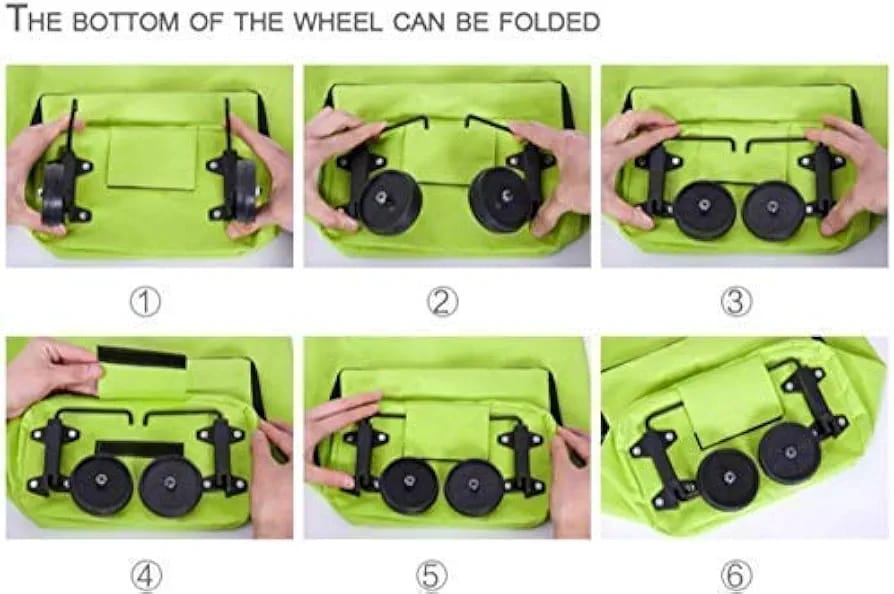 THE BOTTOM OF THE WHEEL CAN BE FOLDED

①

②

③

④

⑤

⑥