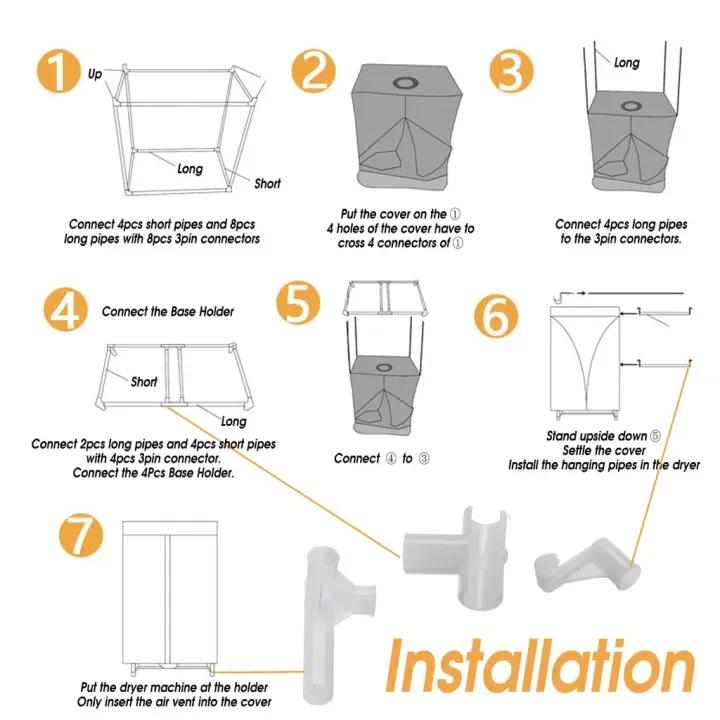 1

Up

Long

Short

Connect 4pcs short pipes and 8pcs long pipes with 8pcs 3pin connectors

2

Put the cover on the ①
4 holes of the cover have to cross 4 connectors of ①

3

Long

Connect 4pcs long pipes to the 3pin connectors.

4

Connect the Base Holder

Short

Long

Connect 2pcs long pipes and 4pcs short pipes with 4pcs 3pin connector.
Connect the 4Pcs Base Holder.

5

Connect ④ to ③

6

Stand upside down ⑤
Settle the cover
Install the hanging pipes in the dryer

7

Put the dryer machine at the holder
Only insert the air vent into the cover

Installation